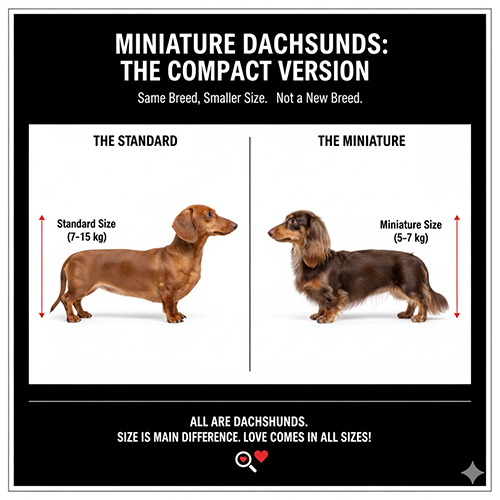 MINIATURE DACHSUNDS: THE COMPACT VERSION

Same Breed, Smaller Size. Not a New Breed.

THE STANDARD

Standard Size (7-15 kg)

THE MINIATURE

Miniature Size (5-7 kg)

ALL ARE DACHSHUNDS.
SIZE IS MAIN DIFFERENCE. LOVE COMES IN ALL SIZES!