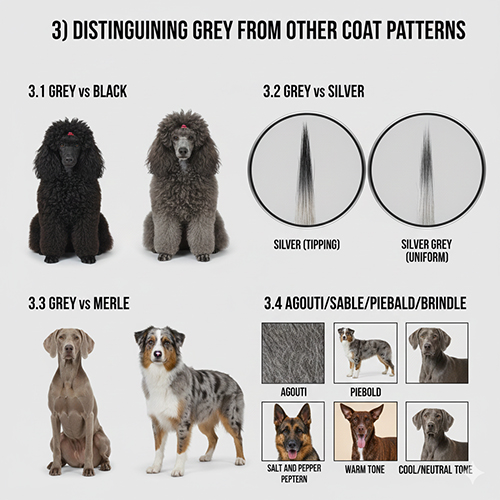 3) DISTINGUINING GREY FROM OTHER COAT PATTERNS

3.1 GREY vs BLACK

3.2 GREY vs SILVER

SILVER (TIPPING)

SILVER GREY (UNIFORM)

3.3 GREY vs MERLE

3.4 AGOUTI/SABLE/PIEBALD/BRINDLE

AGOUTI

PIEBOLD

SALT AND PEPPER PEPTERN

WARM TONE

COOL/NEUTRAL TONE