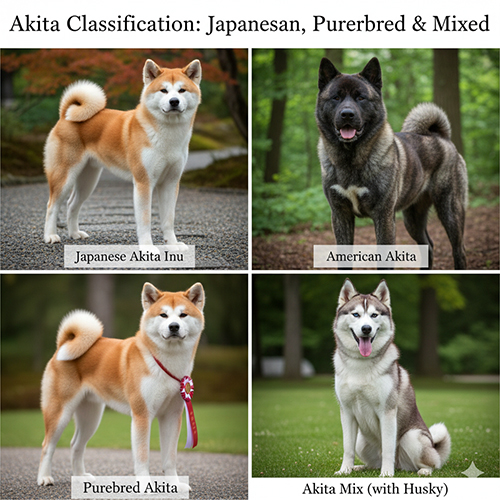 Akita Classification: Japanesan, Purerbred & Mixed

Japanese Akita Inu

American Akita

Purebred Akita

Akita Mix (with Husky)