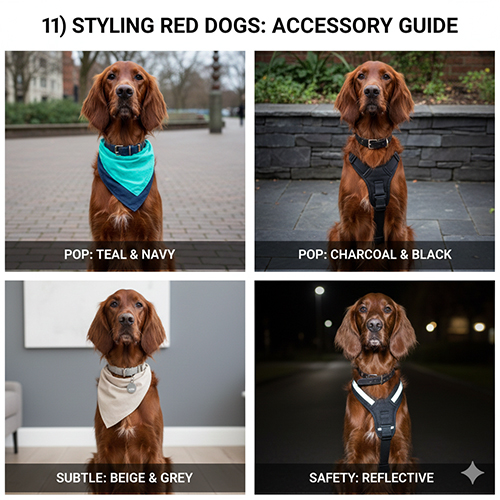 11) STYLING RED DOGS: ACCESSORY GUIDE

POP: TEAL & NAVY

POP: CHARCOAL & BLACK

SUBTLE: BEIGE & GREY

SAFETY: REFLECTIVE