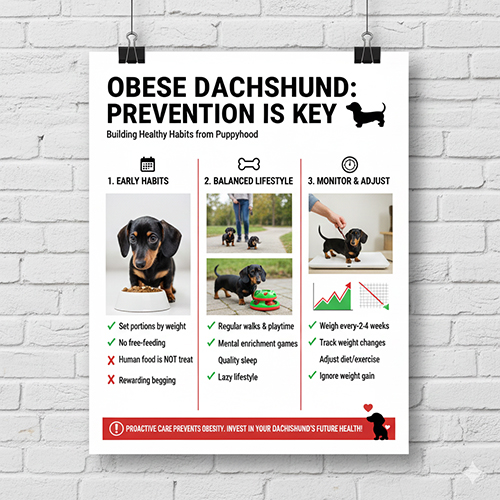 OBESE DACHSHUND: PREVENTION IS KEY

Building Healthy Habits from Puppyhood

1. EARLY HABITS

✓ Set portions by weight
✓ No free-feeding
✗ Human food is NOT treat
✗ Rewarding begging

2. BALANCED LIFESTYLE

✓ Regular walks & playtime
✓ Mental enrichment games
Quality sleep
✓ Lazy lifestyle

3. MONITOR & ADJUST

✓ Weigh every-2-4 weeks
✓ Track weight changes
Adjust diet/exercise
✓ Ignore weight gain

PROACTIVE CARE PREVENTS OBESITY. INVEST IN YOUR DACHSHUND'S FUTURE HEALTH!