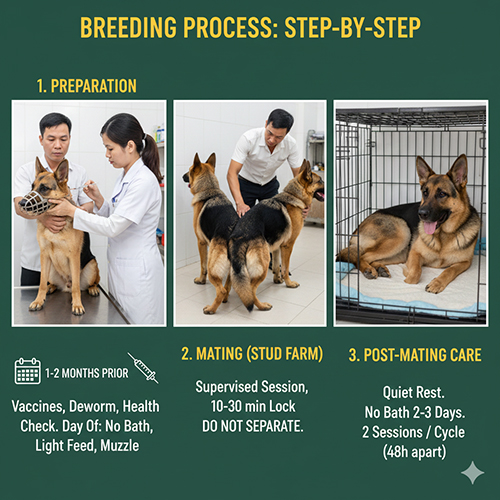 BREEDING PROCESS: STEP-BY-STEP

1. PREPARATION

1-2 MONTHS PRIOR

Vaccines, Deworm, Health Check. Day Of: No Bath, Light Feed, Muzzle

2. MATING (STUD FARM)

Supervised Session, 10-30 min Lock DO NOT SEPARATE.

3. POST-MATING CARE

Quiet Rest. No Bath 2-3 Days. 2 Sessions / Cycle (48h apart)