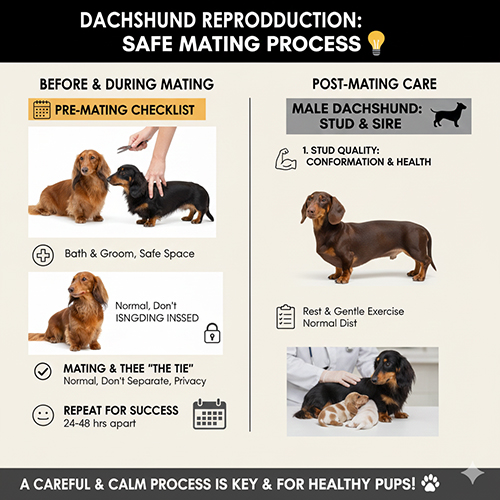 DACHSHUND REPRODDUCTION: SAFE MATING PROCESS

BEFORE & DURING MATING

PRE-MATING CHECKLIST

Bath & Groom, Safe Space

Normal, Don't ISNGDING INSSED

MATING & THEE "THE TIE"
Normal, Don't Separate, Privacy

REPEAT FOR SUCCESS
24-48 hrs apart

POST-MATING CARE

MALE DACHSHUND: STUD & SIRE

1. STUD QUALITY: CONFORMATION & HEALTH

Rest & Gentle Exercise
Normal Dist

A CAREFUL & CALM PROCESS IS KEY & FOR HEALTHY PUPS!