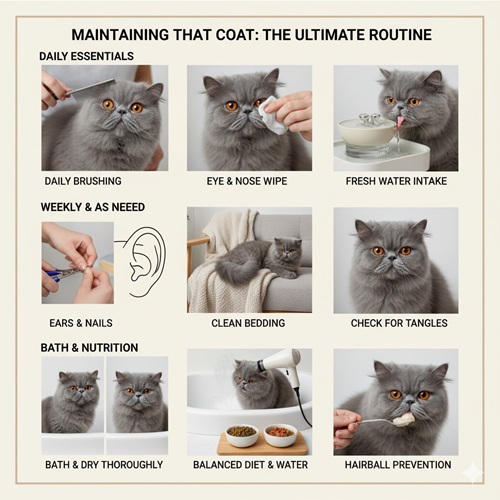 MAINTAINING THAT COAT: THE ULTIMATE ROUTINE

DAILY ESSENTIALS

DAILY BRUSHING

EYE & NOSE WIPE

FRESH WATER INTAKE

WEEKLY & AS NEEED

EARS & NAILS

CLEAN BEDDING

CHECK FOR TANGLES

BATH & NUTRITION

BATH & DRY THOROUGHLY

BALANCED DIET & WATER

HAIRBALL PREVENTION