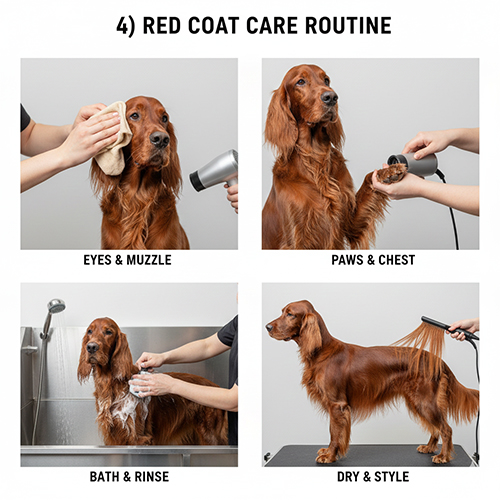 4) RED COAT CARE ROUTINE

EYES & MUZZLE

PAWS & CHEST

BATH & RINSE

DRY & STYLE