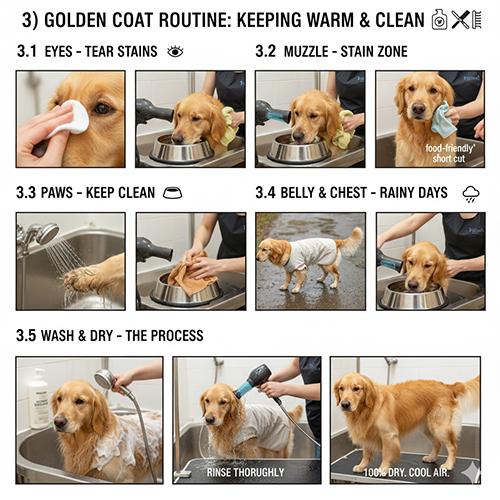 3) GOLDEN COAT ROUTINE: KEEPING WARM & CLEAN

3.1 EYES - TEAR STAINS

3.2 MUZZLE - STAIN ZONE

food-friendly' short cut

3.3 PAWS - KEEP CLEAN

3.4 BELLY & CHEST - RAINY DAYS

3.5 WASH & DRY - THE PROCESS

RINSE THORUGHLY

100% DRY. COOL AIR.