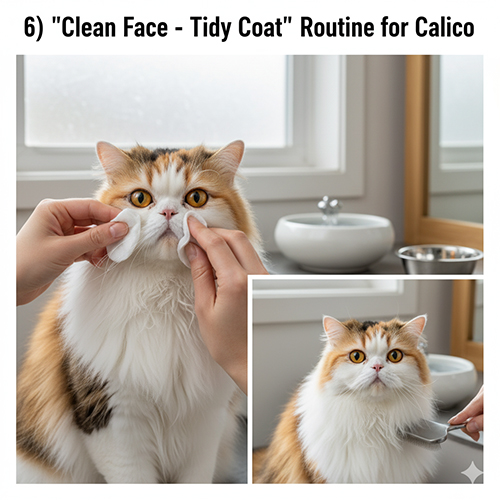 6) "Clean Face - Tidy Coat" Routine for Calico