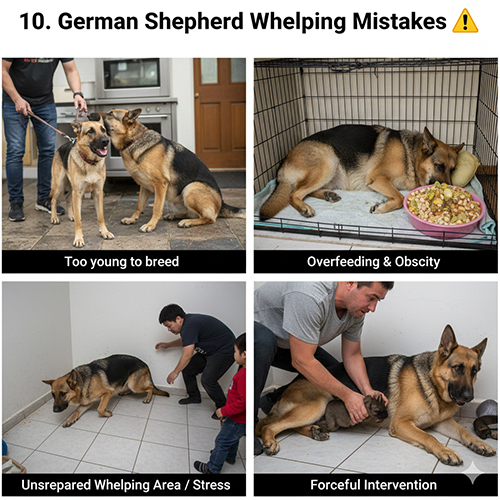 10. German Shepherd Whelping Mistakes ⚠️

Too young to breed

Overfeeding & Obscity

Unsrepared Whelping Area / Stress

Forceful Intervention