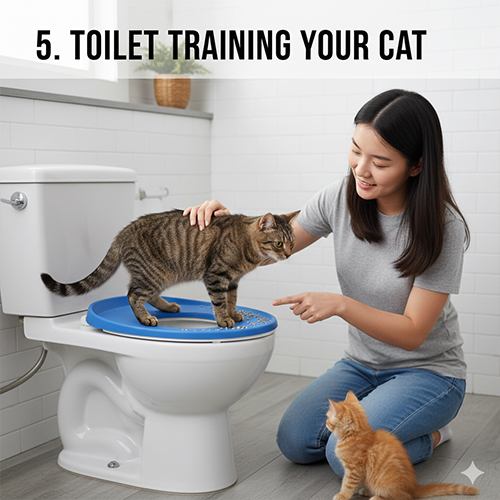 5. TOILET TRAINING YOUR CAT