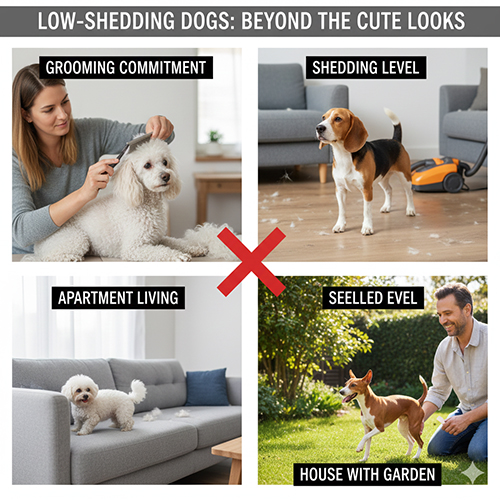 LOW-SHEDDING DOGS: BEYOND THE CUTE LOOKS

GROOMING COMMITMENT

SHEDDING LEVEL

APARTMENT LIVING

SEELLED EVEL

HOUSE WITH GARDEN