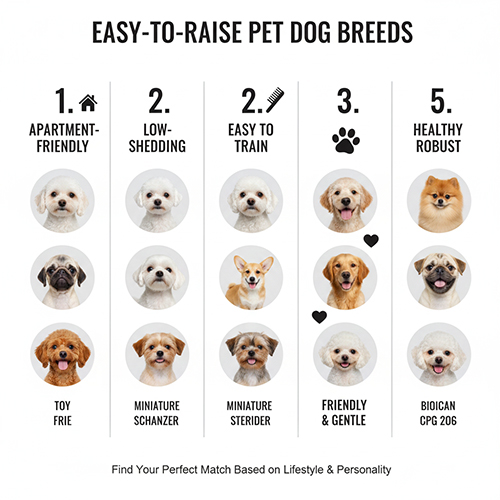 EASY-TO-RAISE PET DOG BREEDS

1.
APARTMENT-FRIENDLY

TOY
FRIE

2.
LOW-SHEDDING

MINIATURE
SCHANZER

2.
EASY TO TRAIN

MINIATURE
STERIDER

3.

FRIENDLY
& GENTLE

5.
HEALTHY
ROBUST

BIOICAN
CPG 206

Find Your Perfect Match Based on Lifestyle & Personality