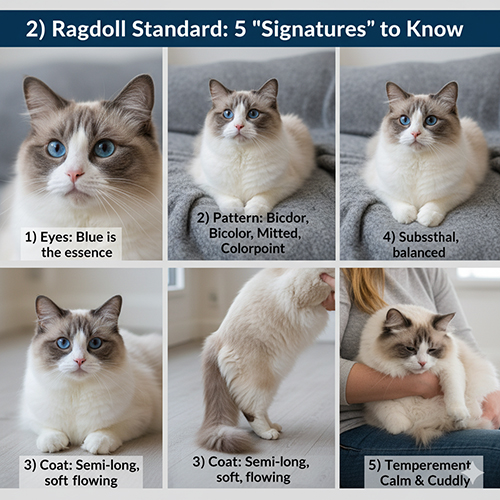 2) Ragdoll Standard: 5 "Signatures" to Know

1) Eyes: Blue is the essence

2) Pattern: Bicdor, Bicolor, Mitted, Colorpoint

4) Subssthal, balanced

3) Coat: Semi-long, soft flowing

3) Coat: Semi-long, soft, flowing

5) Temperement Calm & Cuddly