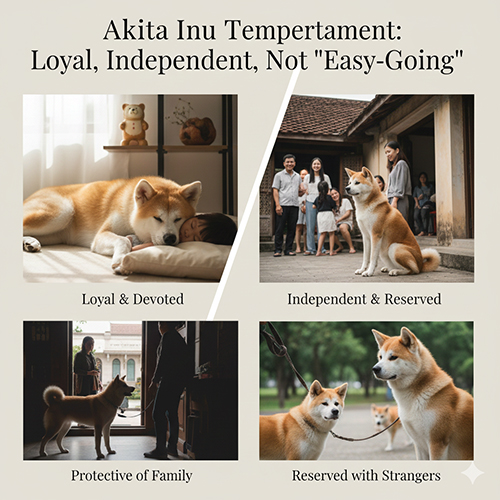 Akita Inu Tempertament:
Loyal, Independent, Not "Easy-Going"

Loyal & Devoted

Independent & Reserved

Protective of Family

Reserved with Strangers