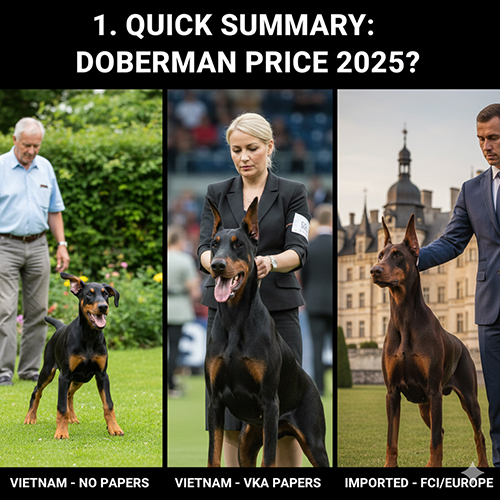 1. QUICK SUMMARY:
DOBERMAN PRICE 2025?

VIETNAM - NO PAPERS

VIETNAM - VKA PAPERS

IMPORTED - FCI/EUROPE