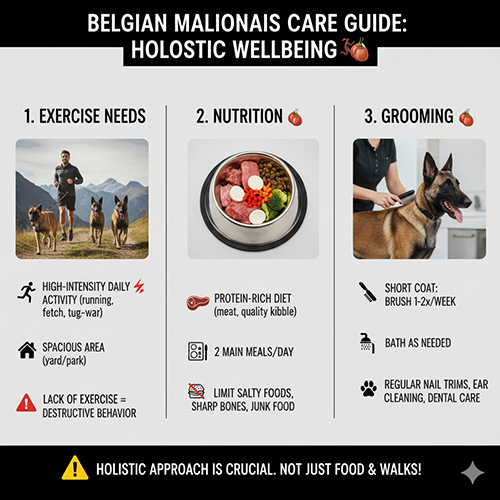 BELGIAN MALIONAIS CARE GUIDE: HOLOSTIC WELLBEING

1. EXERCISE NEEDS

HIGH-INTENSITY DAILY ACTIVITY (running, fetch, tug-war)

SPACIOUS AREA (yard/park)

LACK OF EXERCISE = DESTRUCTIVE BEHAVIOR

2. NUTRITION

PROTEIN-RICH DIET (meat, quality kibble)

2 MAIN MEALS/DAY

LIMIT SALTY FOODS, SHARP BONES, JUNK FOOD

3. GROOMING

SHORT COAT: BRUSH 1-2x/WEEK

BATH AS NEEDED

REGULAR NAIL TRIMS, EAR CLEANING, DENTAL CARE

HOLISTIC APPROACH IS CRUCIAL. NOT JUST FOOD & WALKS!