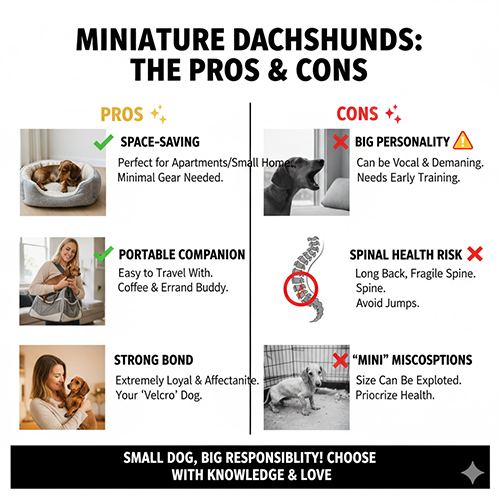 MINIATURE DACHSHUNDS: THE PROS & CONS

PROS

SPACE-SAVING
Perfect for Apartments/Small Home.
Minimal Gear Needed.

PORTABLE COMPANION
Easy to Travel With.
Coffee & Errand Buddy.

STRONG BOND
Extremely Loyal & Affectanite.
Your 'Velcro' Dog.

CONS

BIG PERSONALITY
Can be Vocal & Demaning.
Needs Early Training.

SPINAL HEALTH RISK
Long Back, Fragile Spine.
Spine.
Avoid Jumps.

"MINI" MISCOSPTIONS
Size Can Be Exploted.
Priocrize Health.

SMALL DOG, BIG RESPONSIBLITY! CHOOSE WITH KNOWLEDGE & LOVE