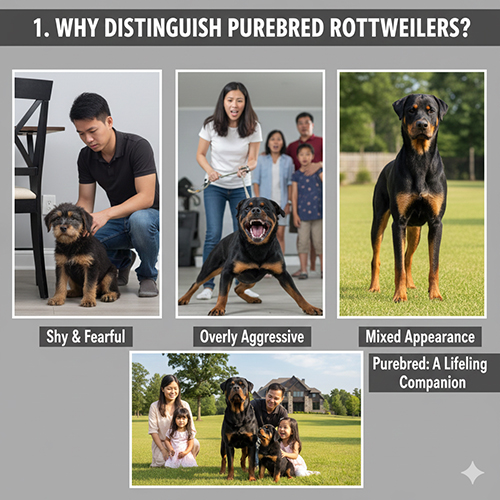 1. WHY DISTINGUISH PUREBRED ROTTWEILERS?

Shy & Fearful

Overly Aggressive

Mixed Appearance

Purebred: A Lifeling Companion