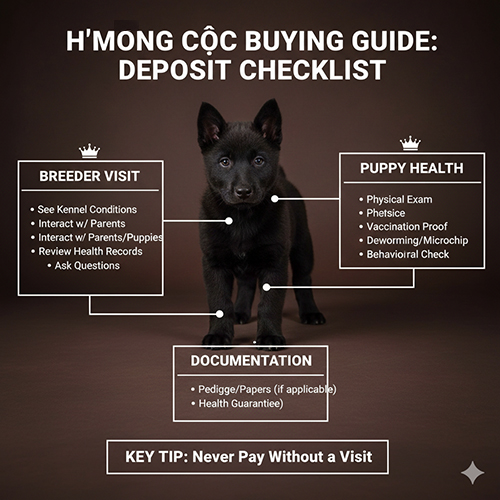 H'MONG CỘC BUYING GUIDE: DEPOSIT CHECKLIST

BREEDER VISIT

• See Kennel Conditions
• Interact w/ Parents
• Interact w/ Parents/Puppies
• Review Health Records
• Ask Questions

PUPPY HEALTH

• Physical Exam
• Phetsice
• Vaccination Proof
• Deworming/Microchip
• Behavioiral Check

DOCUMENTATION

• Pedigge/Papers (if applicable)
• Health Guarantiee)

KEY TIP: Never Pay Without a Visit