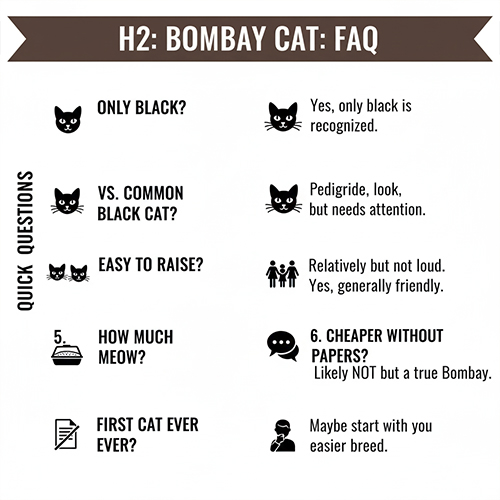 H2: BOMBAY CAT: FAQ

QUICK QUESTIONS

ONLY BLACK?

Yes, only black is recognized.

VS. COMMON BLACK CAT?

Pedigride, look, but needs attention.

EASY TO RAISE?

Relatively but not loud. Yes, generally friendly.

5. HOW MUCH MEOW?

6. CHEAPER WITHOUT PAPERS?
Likely NOT but a true Bombay.

FIRST CAT EVER EVER?

Maybe start with you easier breed.