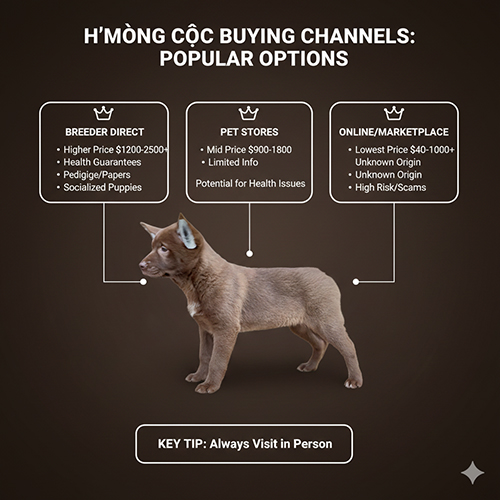 H'MÒNG CỘC BUYING CHANNELS: POPULAR OPTIONS

BREEDER DIRECT
• Higher Price $1200-2500+
• Health Guarantees
• Pedigige/Papers
• Socialized Puppies

PET STORES
• Mid Price $900-1800
• Limited Info

Potential for Health Issues

ONLINE/MARKETPLACE
• Lowest Price $40-1000+ Unknown Origin
• Unknown Origin
• High Risk/Scams

KEY TIP: Always Visit in Person