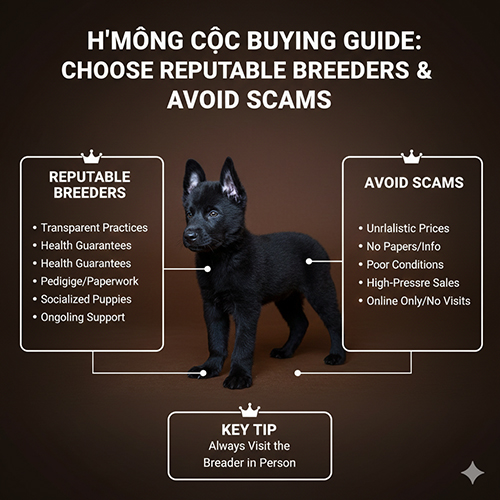 H'MÔNG CỘC BUYING GUIDE: CHOOSE REPUTABLE BREEDERS & AVOID SCAMS

REPUTABLE BREEDERS

• Transparent Practices
• Health Guarantees
• Health Guarantees
• Pedigige/Paperwork
• Socialized Puppies
• Ongoling Support

AVOID SCAMS

• Unrlalistic Prices
• No Papers/Info
• Poor Conditions
• High-Pressre Sales
• Online Only/No Visits

KEY TIP
Always Visit the Breader in Person