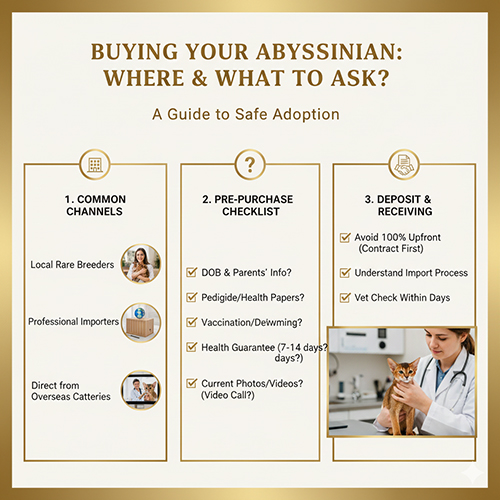 BUYING YOUR ABYSSINIAN: WHERE & WHAT TO ASK?

A Guide to Safe Adoption

1. COMMON CHANNELS

Local Rare Breeders

Professional Importers

Direct from Overseas Catteries

2. PRE-PURCHASE CHECKLIST

DOB & Parents' Info?

Pedigide/Health Papers?

Vaccination/Deiwming?

Health Guarantee (7-14 days? days?)

Current Photos/Videos? (Video Call?)

3. DEPOSIT & RECEIVING

Avoid 100% Upfront (Contract First)

Understand Import Process

Vet Check Within Days