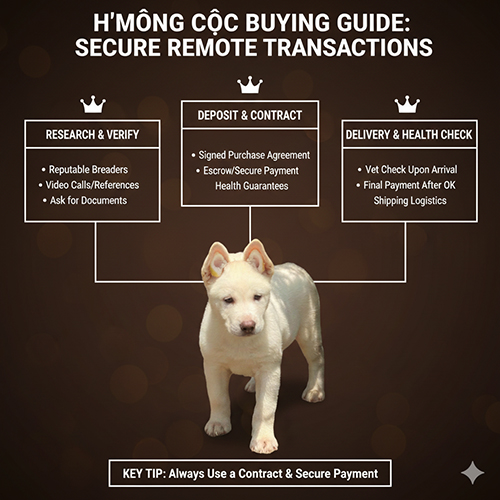 H'MÔNG CỘC BUYING GUIDE: SECURE REMOTE TRANSACTIONS

RESEARCH & VERIFY

• Reputable Breaders
• Video Calls/References
• Ask for Documents

DEPOSIT & CONTRACT

• Signed Purchase Agreement
• Escrow/Secure Payment
Health Guarantees

DELIVERY & HEALTH CHECK

• Vet Check Upon Arrival
• Final Payment After OK
Shipping Logistics

KEY TIP: Always Use a Contract & Secure Payment