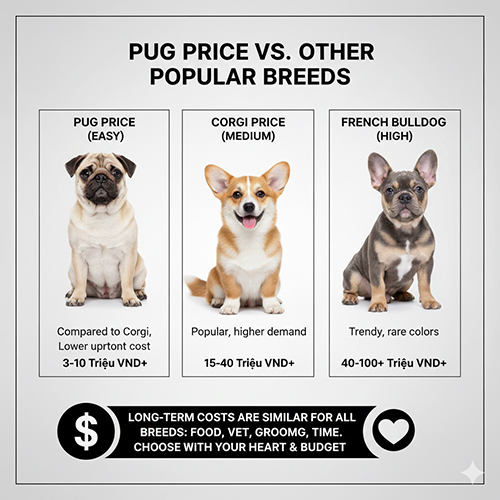 PUG PRICE VS. OTHER POPULAR BREEDS

PUG PRICE (EASY)

Compared to Corgi, Lower uprtont cost

3-10 Triệu VND+

CORGI PRICE (MEDIUM)

Popular, higher demand

15-40 Triệu VND+

FRENCH BULLDOG (HIGH)

Trendy, rare colors

40-100+ Triệu VND+

$

LONG-TERM COSTS ARE SIMILAR FOR ALL BREEDS: FOOD, VET, GROOMG, TIME. CHOOSE WITH YOUR HEART & BUDGET