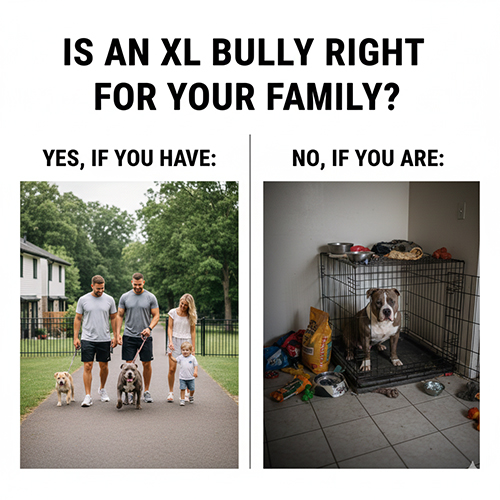 IS AN XL BULLY RIGHT FOR YOUR FAMILY?

YES, IF YOU HAVE:

NO, IF YOU ARE: